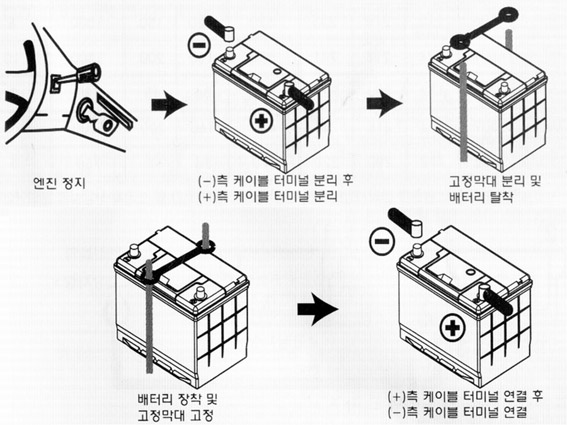 엔진 정지

(−)측 케이블 터미널 분리 후
(+)측 케이블 터미널 분리

고정막대 분리 및
배터리 탈착

배터리 장착 및
고정막대 고정

(+)측 케이블 터미널 연결 후
(−)측 케이블 터미널 연결